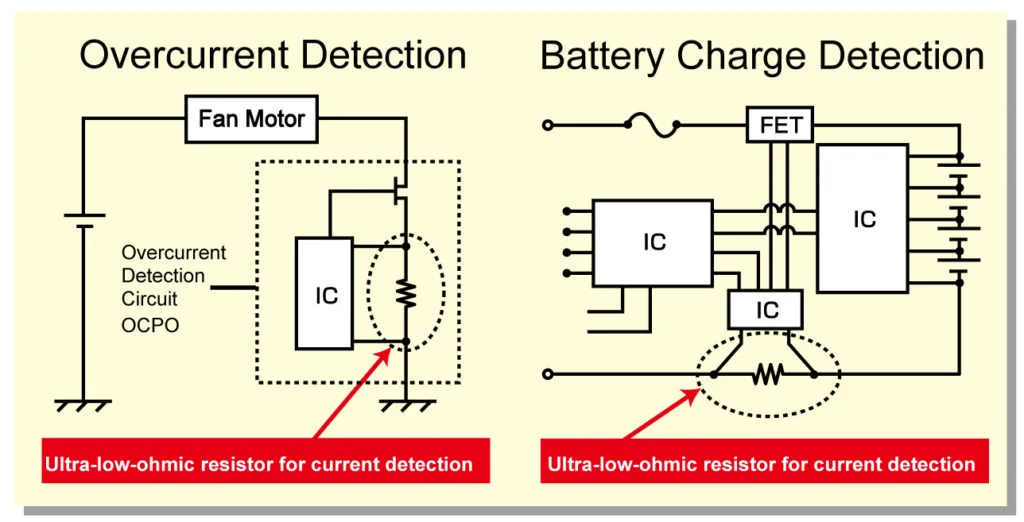 Overcurrent Detection

Fan Motor

Overcurrent Detection Circuit OCPO

IC

Ultra-low-ohmic resistor for current detection

Battery Charge Detection

FET

IC

IC

IC

Ultra-low-ohmic resistor for current detection